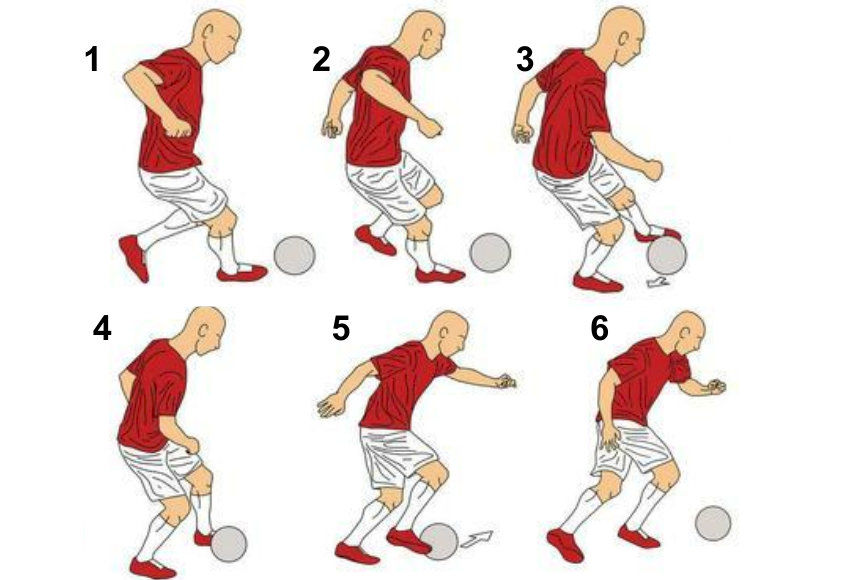 1
2
3
4
5
6